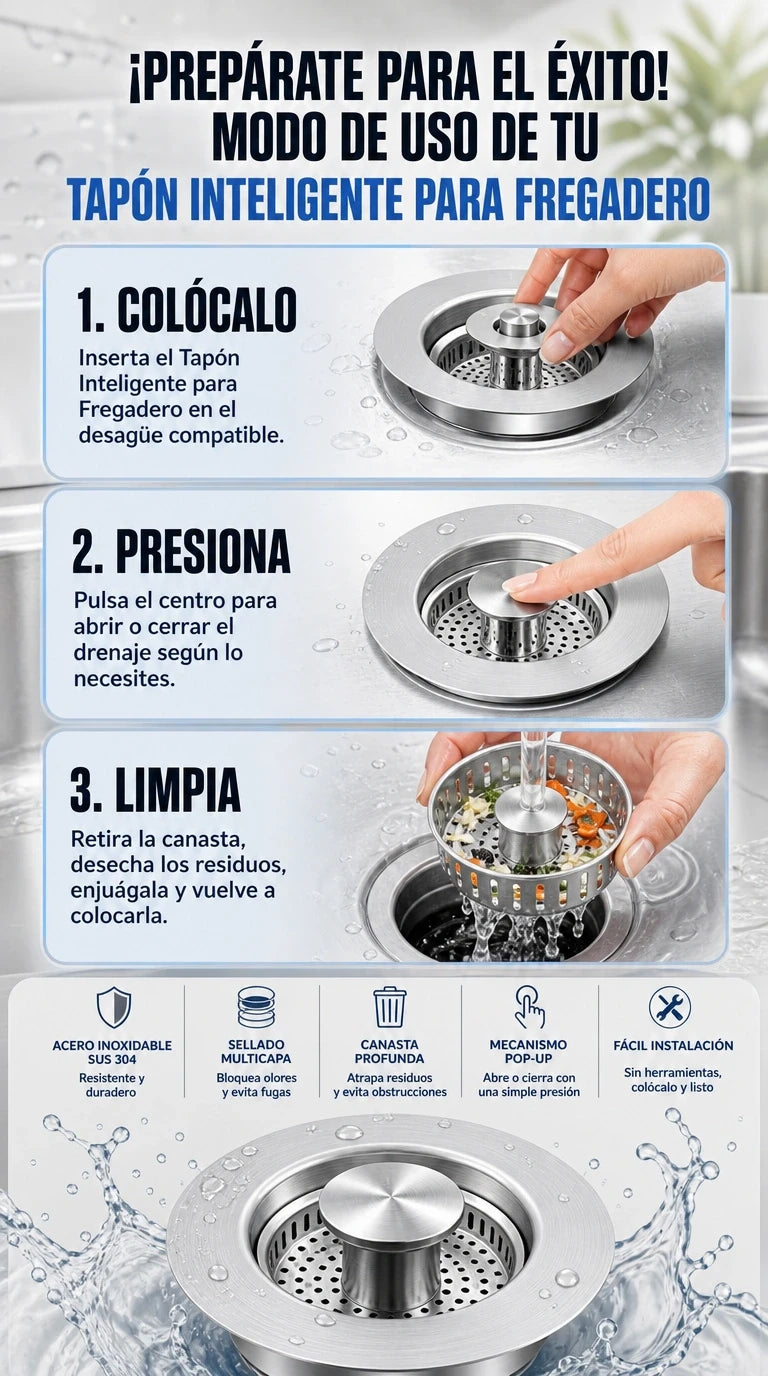 ¡PREPÁRATE PARA EL ÉXITO!
MODO DE USO DE TU
TAPÓN INTELIGENTE PARA FREGADERO

1. COLÓCALO
Inserta el Tapón Inteligente para Fregadero en el desagüe compatible.

2. PRESIONA
Pulsa el centro para abrir o cerrar el drenaje según lo necesites.

3. LIMPIA
Retira la canasta, desecha los residuos, enjuágala y vuelve a colocarla.

ACERO INOXIDABLE SUS 304
Resistente y duradero

SELLADO MULTICAPA
Bloquea olores y evita fugas

CANASTA PROFUNDA
Atrapa residuos y evita obstrucciones

MECANISMO POP-UP
Abre o cierra con una simple presión

FÁCIL INSTALACIÓN
Sin herramientas, colócalo y listo