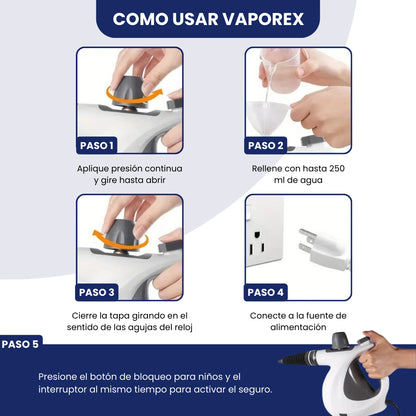 COMO USAR VAPOREX

PASO 1

Aplique presión continua y gire hasta abrir

PASO 2

Rellene con hasta 250 ml de agua

PASO 3

Cierre la tapa girando en el sentido de las agujas del reloj

PASO 4

Conecte a la fuente de alimentación

PASO 5

Presione el botón de bloqueo para niños y el interruptor al mismo tiempo para activar el seguro.