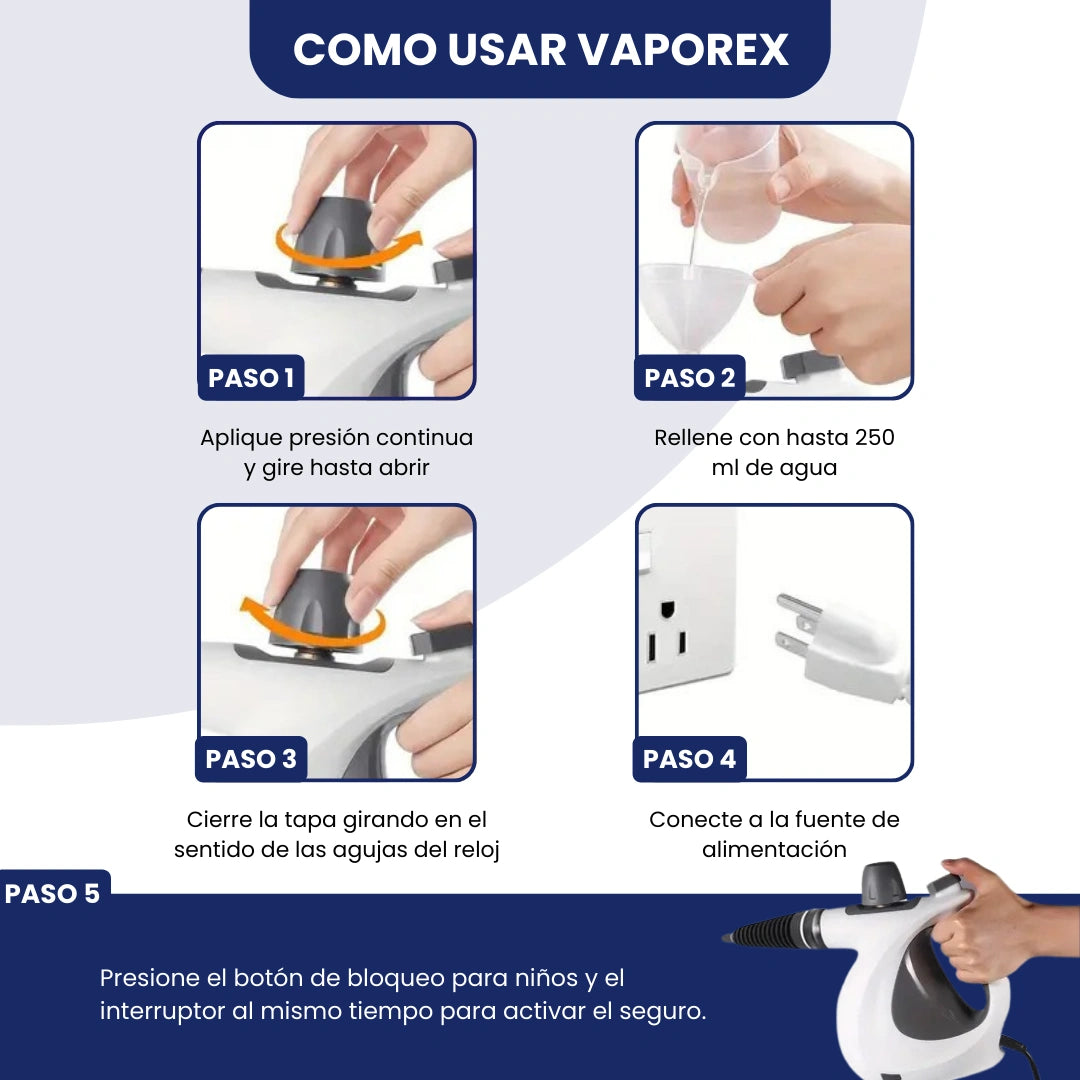 COMO USAR VAPOREX

PASO 1

Aplique presión continua y gire hasta abrir

PASO 2

Rellene con hasta 250 ml de agua

PASO 3

Cierre la tapa girando en el sentido de las agujas del reloj

PASO 4

Conecte a la fuente de alimentación

PASO 5

Presione el botón de bloqueo para niños y el interruptor al mismo tiempo para activar el seguro.