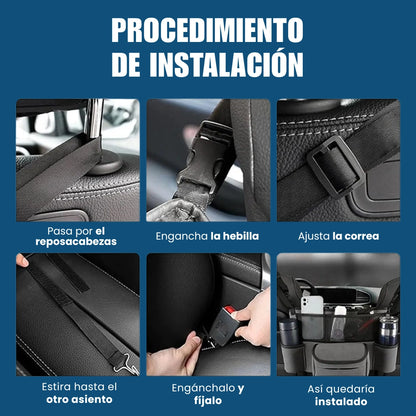 PROCEDIMIENTO DE INSTALACIÓN

Pasa por el reposacabezas

Engancha la hebilla

Ajusta la correa

Estira hasta el otro asiento

Engánchalo y fíjalo

Así quedaría instalado